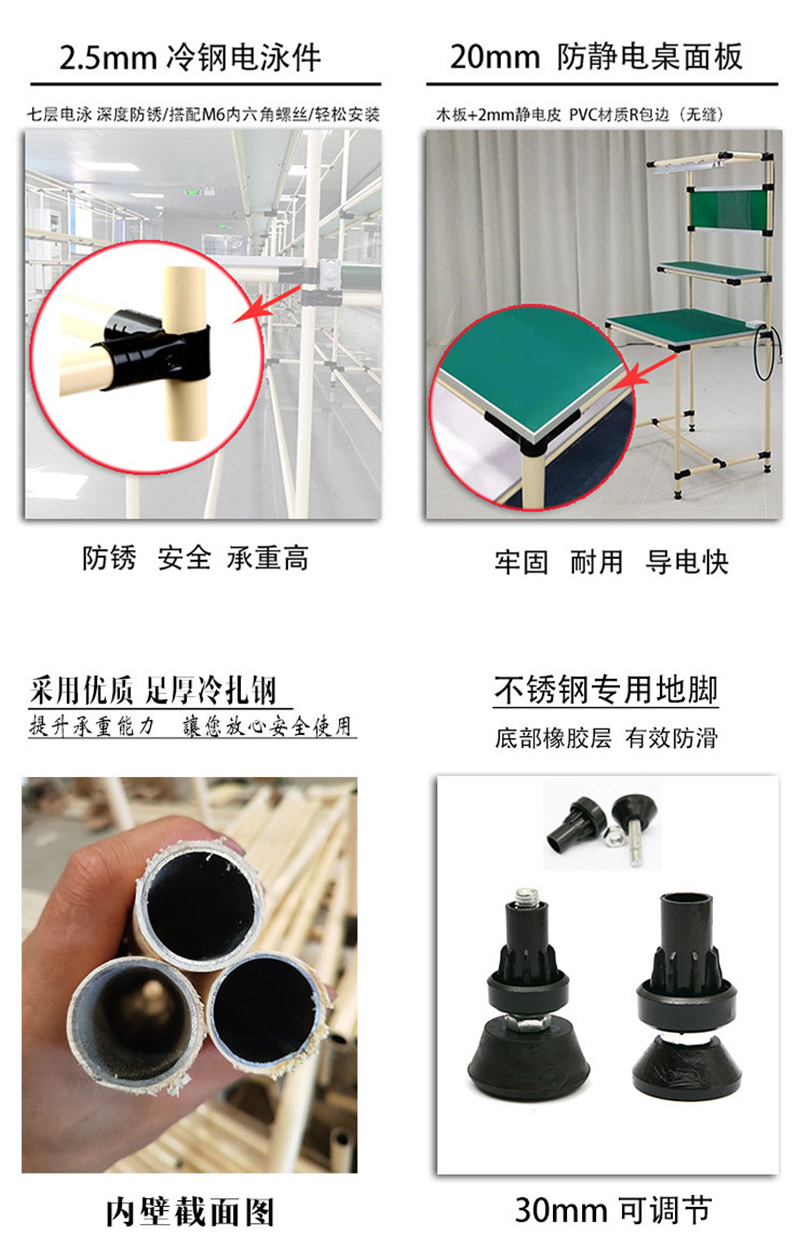 2.5mm 冷钢电泳件

七层电泳 深度防锈/搭配M6内六角螺丝/轻松安装

防锈 安全 承重高

20mm 防静电桌面板

木板+2mm静电皮 PVC材质R包边（无缝）

牢固 耐用 导电快

采用优质 足厚冷扎钢

提升承重能力 让您放心安全使用

内壁截面图

不锈钢专用地脚

底部橡胶层 有效防滑

30mm 可调节