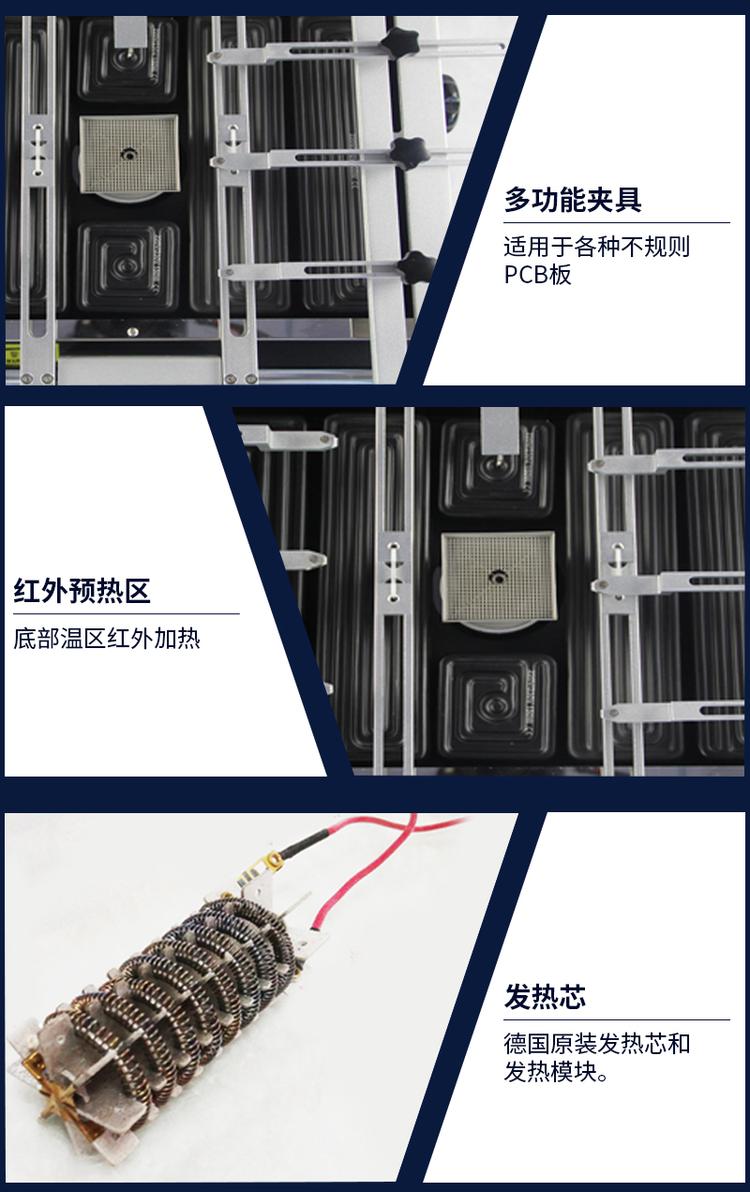 多功能夹具

适用于各种不规则PCB板

红外预热区

底部温区红外加热

发热芯

德国原装发热芯和发热模块。